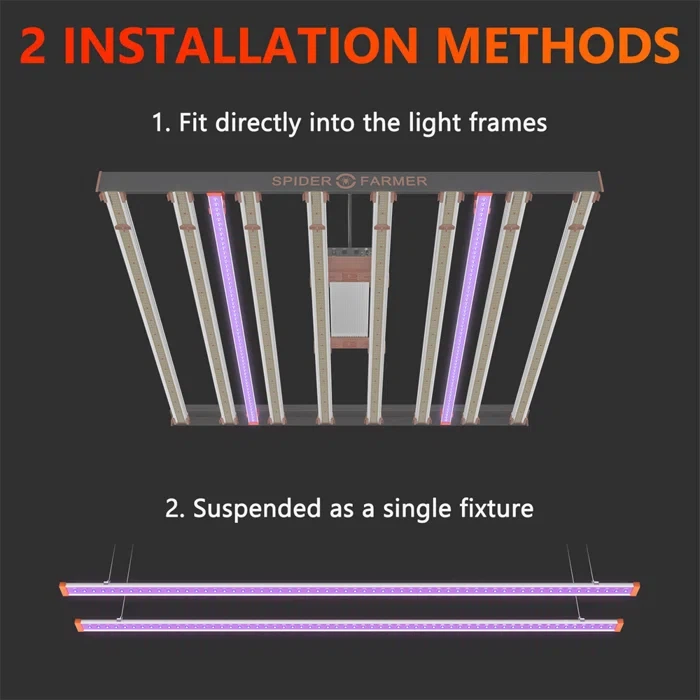 2 INSTALLATION METHODS

1. Fit directly into the light frames

SPIDER FARMER

2. Suspended as a single fixture