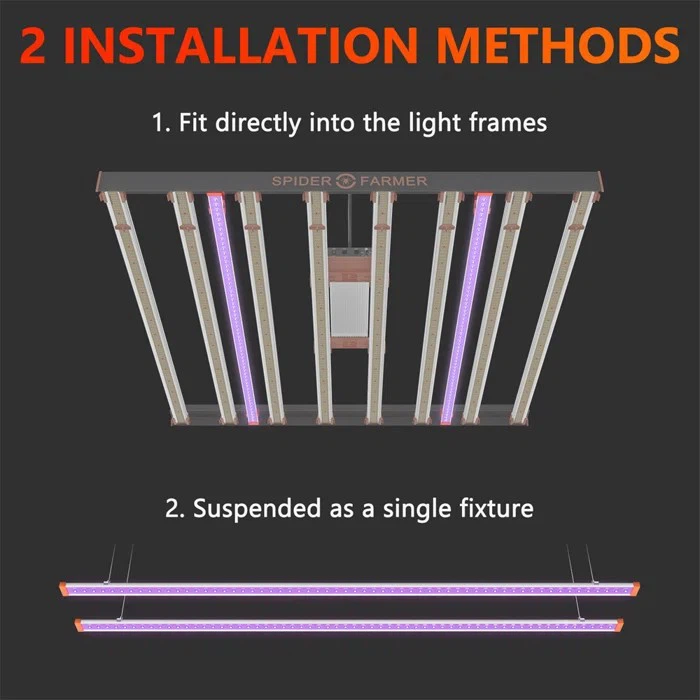 2 INSTALLATION METHODS

1. Fit directly into the light frames

SPIDER FARMER

2. Suspended as a single fixture