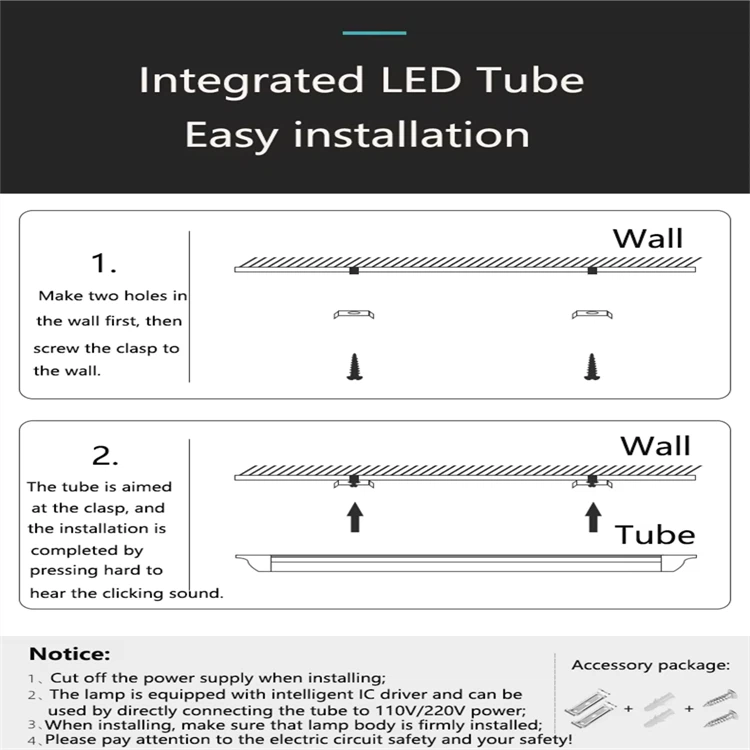 Integrated LED Tube
Easy installation

1.
Make two holes in the wall first, then screw the clasp to the wall.

Wall

2.
The tube is aimed at the clasp, and the installation is completed by pressing hard to hear the clicking sound.

Wall

Tube

Notice:
1、Cut off the power supply when installing;
2、The lamp is equipped with intelligent IC driver and can be used by directly connecting the tube to 110V/220V power;
3、When installing, make sure that lamp body is firmly installed;
4、Please pay attention to the electric circuit safety and your safety!

Accessory package:
+ +